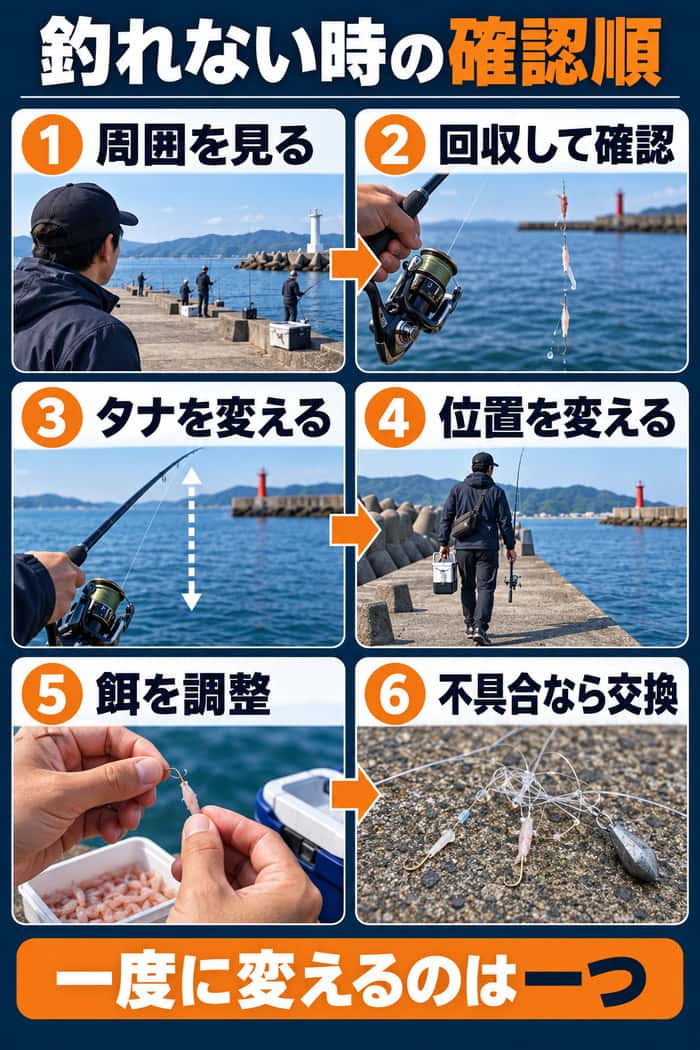 釣れない時の確認順

1 周囲を見る

2 回収して確認

3 タナを変える

4 位置を変える

5 餌を調整

6 不具合なら交換

一度に変えるのは一つ