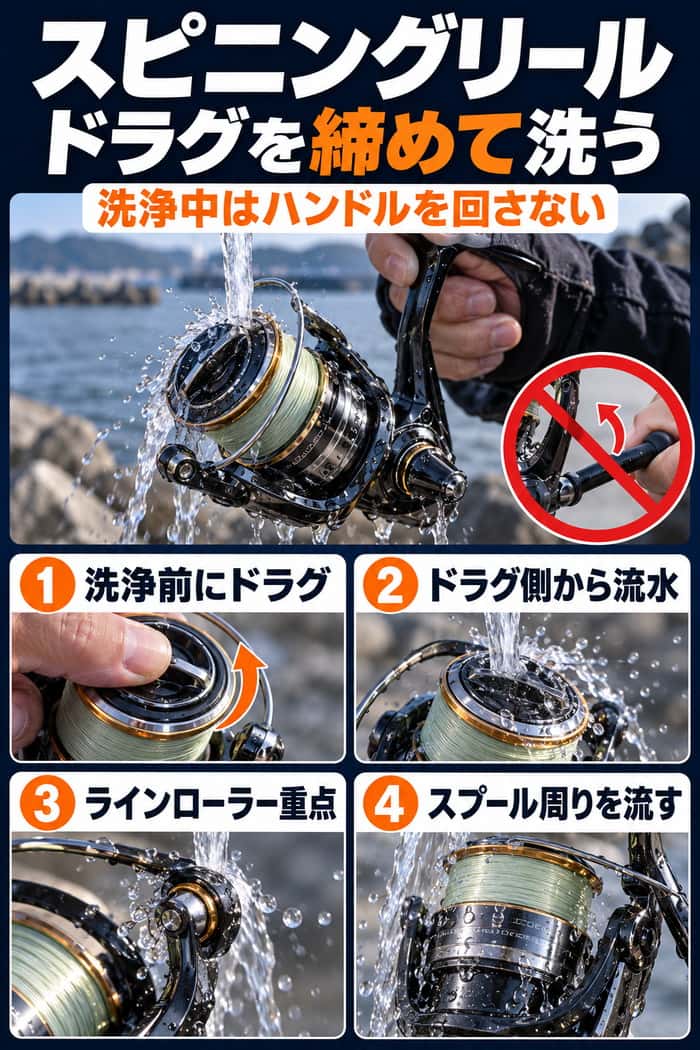 スピニングリール
ドラグを締めて洗う

洗浄中はハンドルを回さない

1 洗浄前にドラグ

2 ドラグ側から流水

3 ラインローラー重点

4 スプール周りを流す