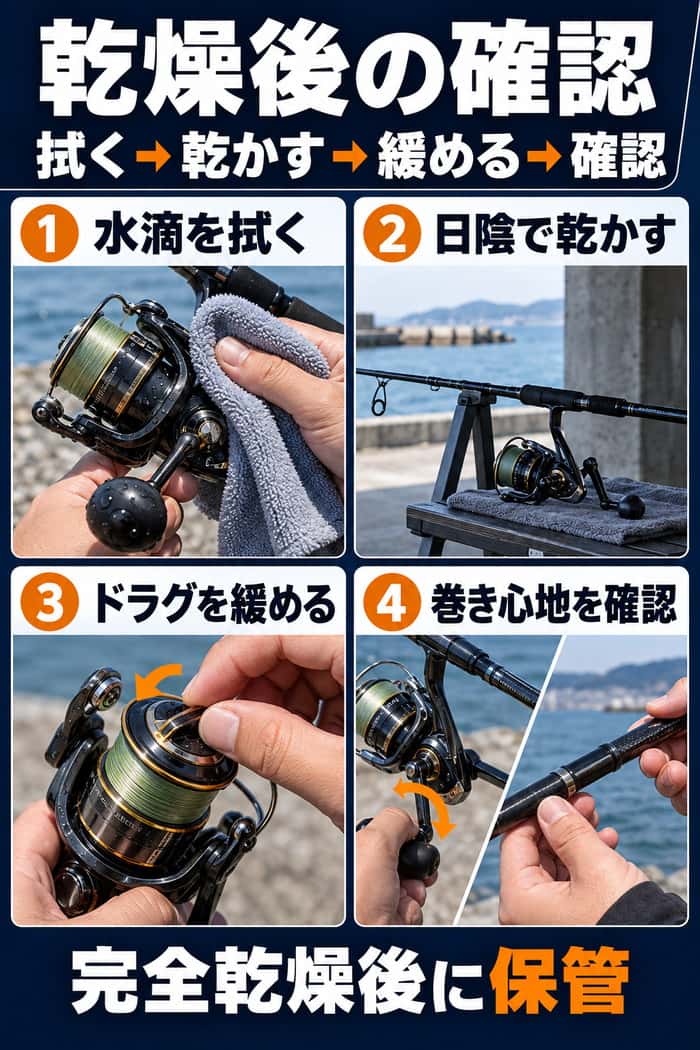 乾燥後の確認

拭く→乾かす→緩める→確認

1 水滴を拭く

2 日陰で乾かす

3 ドラグを緩める

4 巻き心地を確認

完全乾燥後に保管