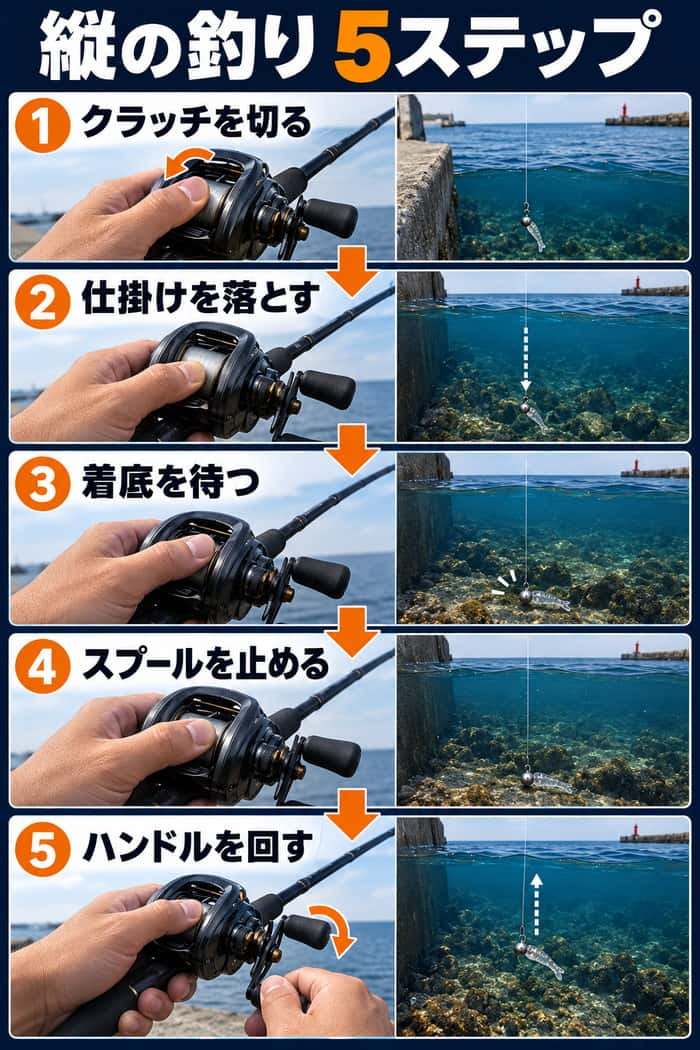 縦の釣り 5ステップ

1 クラッチを切る

2 仕掛けを落とす

3 着底を待つ

4 スプールを止める

5 ハンドルを回す