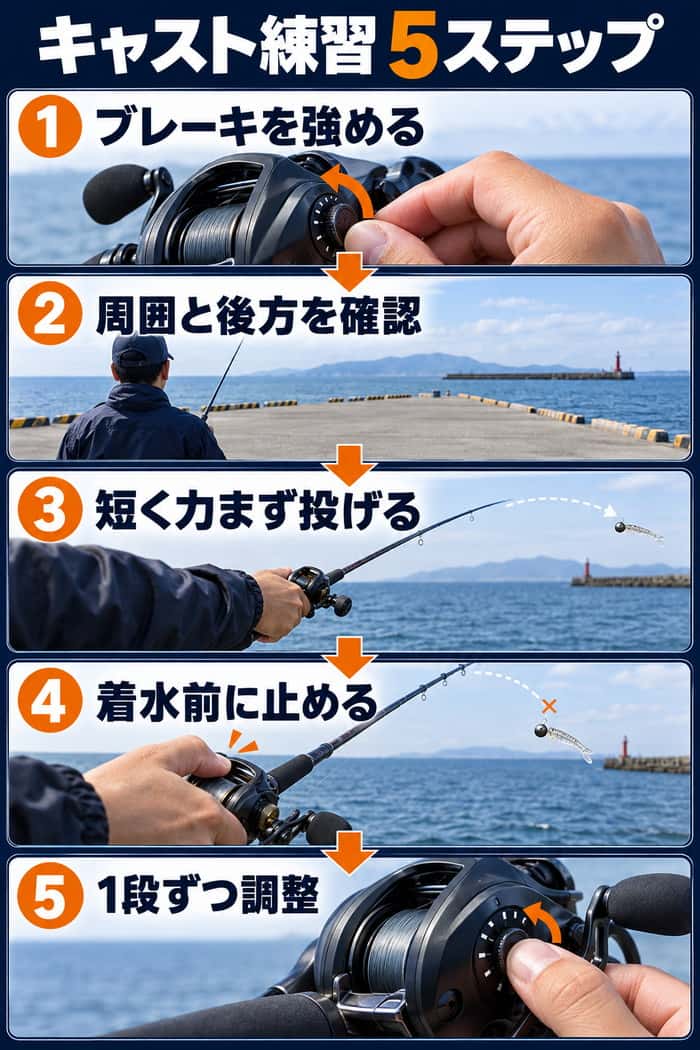 キャスト練習 5ステップ

1 ブレーキを強める

2 周囲と後方を確認

3 短く力まず投げる

4 着水前に止める

5 1段ずつ調整