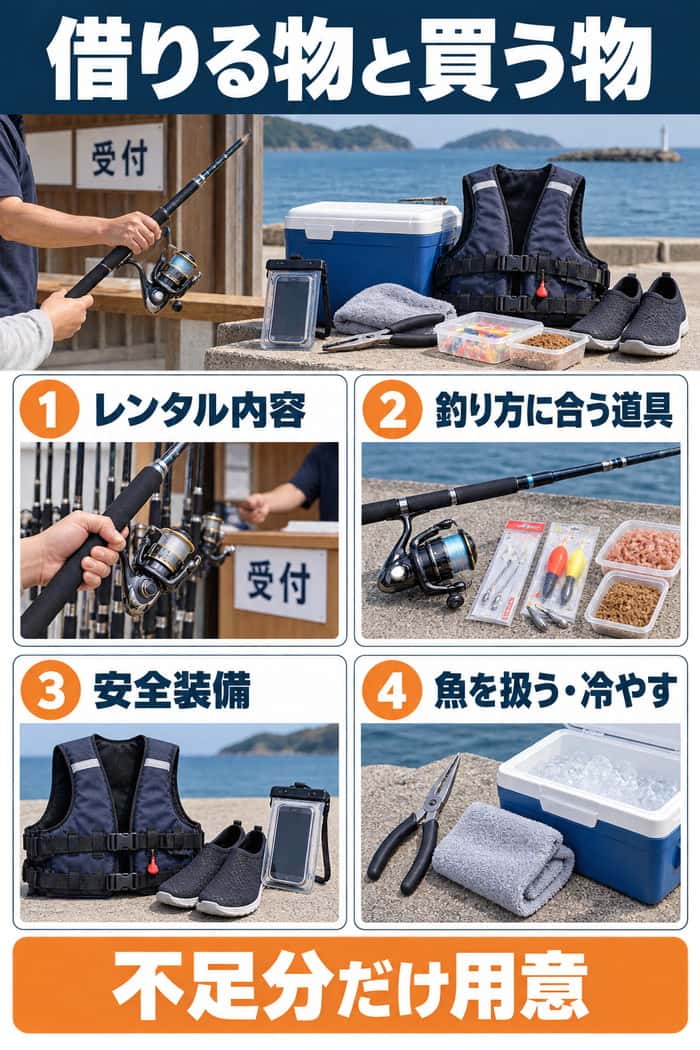 借りる物と買う物

受付

1 レンタル内容

受付

2 釣り方に合う道具

3 安全装備

4 魚を扱う・冷やす

不足分だけ用意