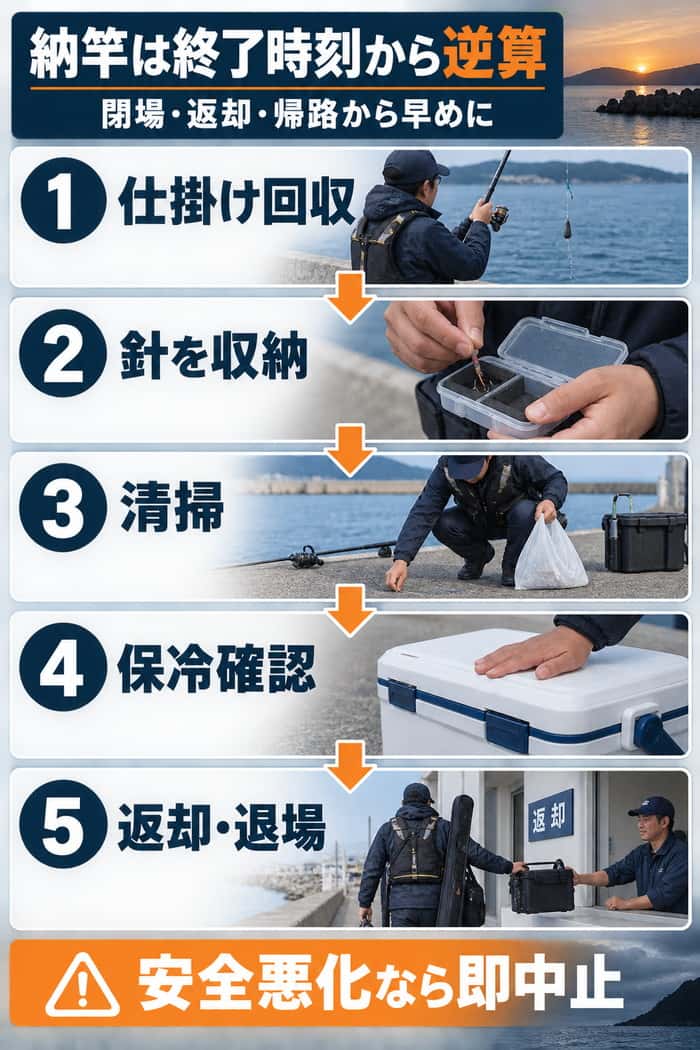 納竿は終了時刻から逆算

閉場・返却・帰路から早めに

1 仕掛け回収

2 針を収納

3 清掃

4 保冷確認

5 返却・退場

返却

安全悪化なら即中止