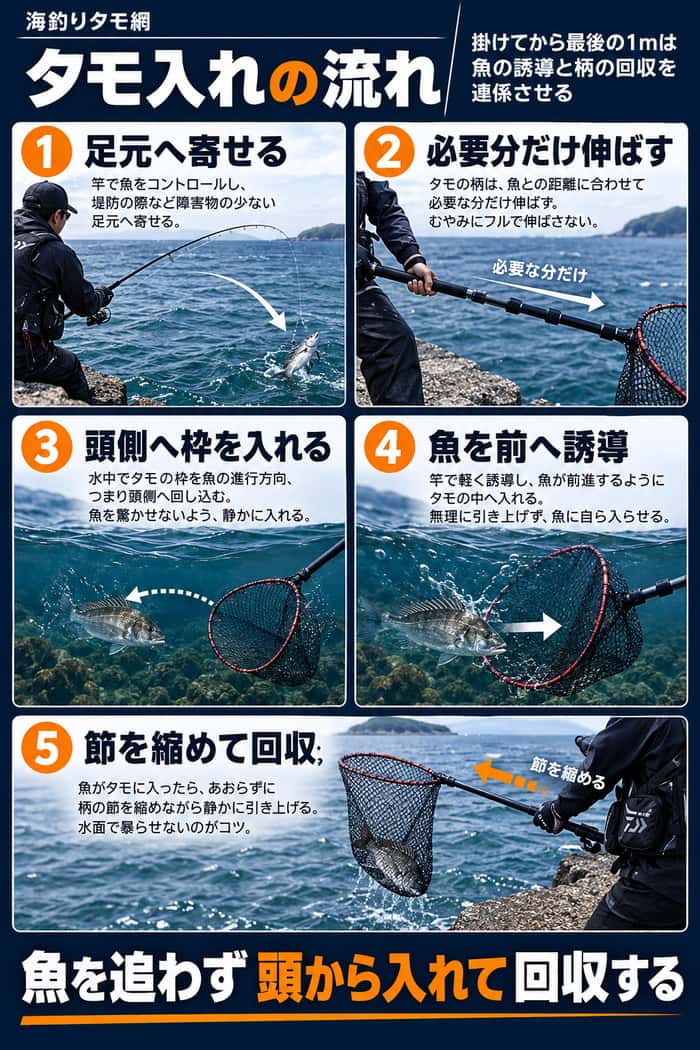 海釣りタモ網

タモ入れの流れ

掛けてから最後の1mは魚の誘導と柄の回収を連係させる

1 足元へ寄せる

竿で魚をコントロールし、堤防の際など障害物の少ない足元へ寄せる。

2 必要分だけ伸ばす

タモの柄は、魚との距離に合わせて必要な分だけ伸ばす。むやみにフルで伸ばさない。

必要な分だけ

3 頭側へ枠を入れる

水中でタモの枠を魚の進行方向、つまり頭側へ回し込む。魚を驚かせないよう、静かに入れる。

4 魚を前へ誘導

竿で軽く誘導し、魚が前進するようにタモの中へ入れる。無理に引き上げず、魚に自ら入らせる。

5 節を縮めて回収;

魚がタモに入ったら、あおらずに柄の節を縮めながら静かに引き上げる。水面で暴らせないのがコツ。

節を縮める

魚を追わず 頭から入れて 回収する