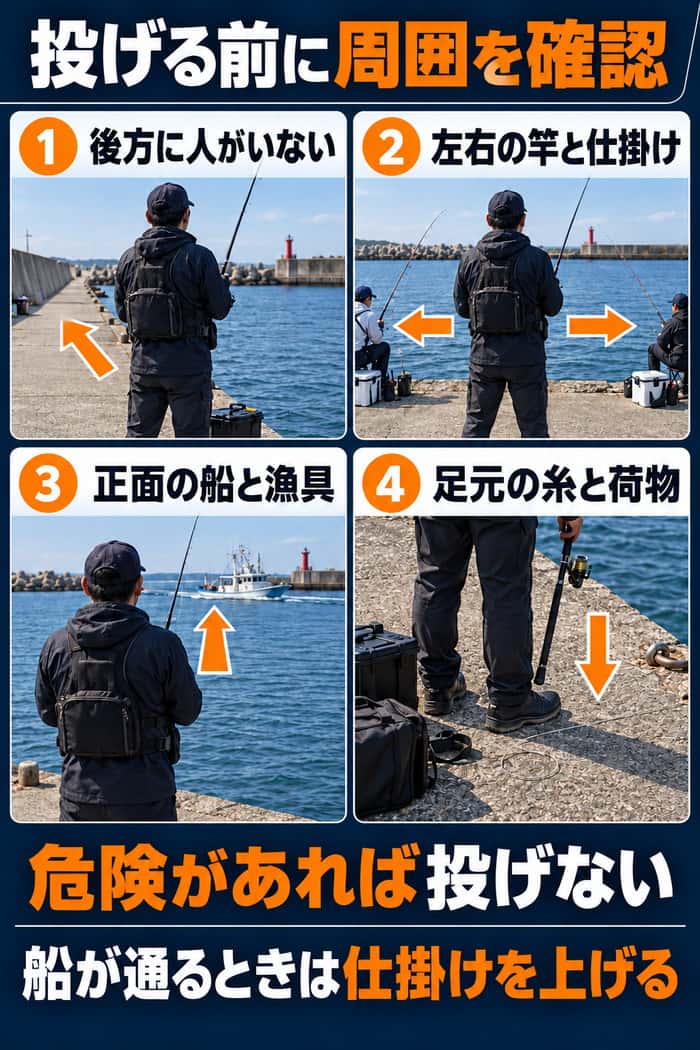 投げる前に周囲を確認

1 後方に人がいない

2 左右の竿と仕掛け

3 正面の船と漁具

4 足元の糸と荷物

危険があれば投げない

船が通るときは仕掛けを上げる