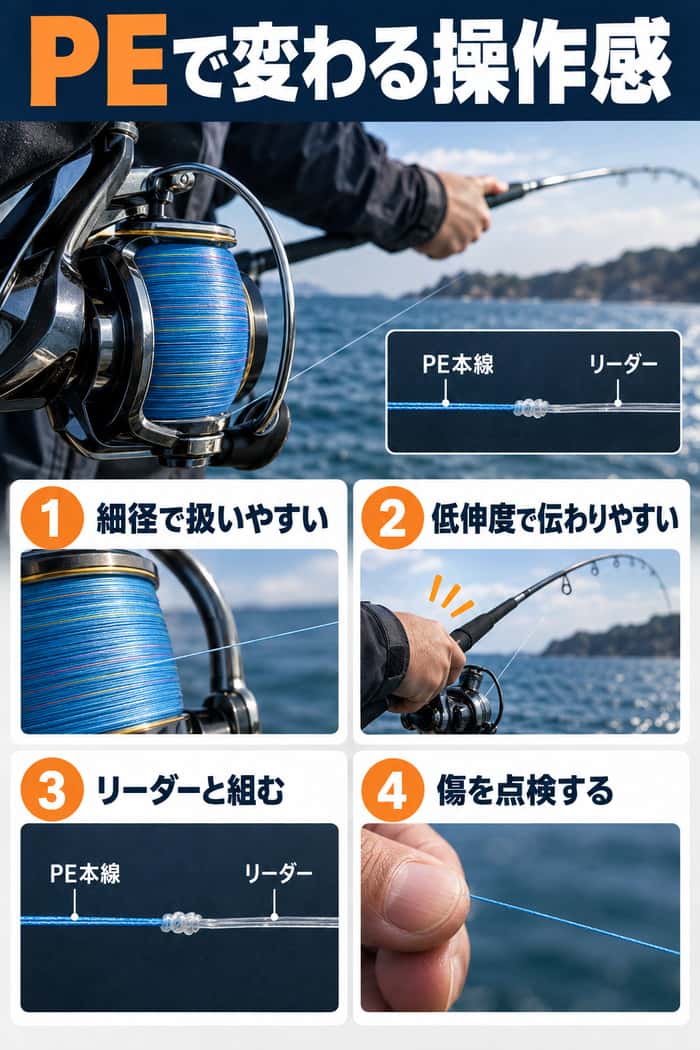 PEで変わる操作感

PE本線
リーダー

1 細径で扱いやすい

2 低伸度で伝わりやすい

3 リーダーと組む

PE本線
リーダー

4 傷を点検する