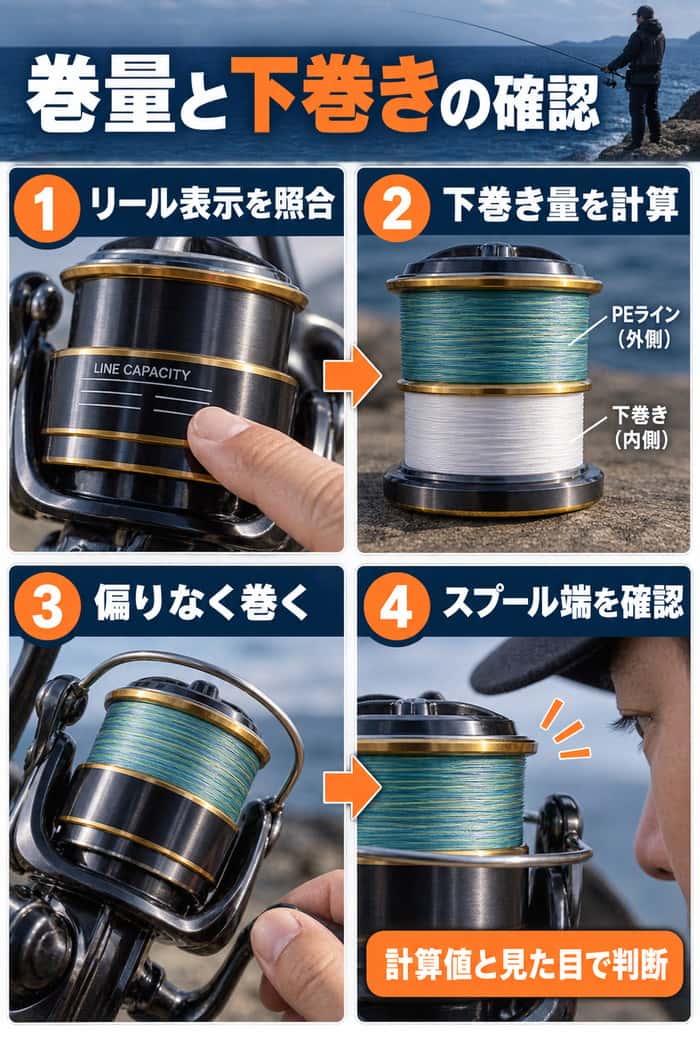 巻量と下巻きの確認

1 リール表示を照合

LINE CAPACITY

2 下巻き量を計算

PEライン（外側）

下巻き（内側）

3 偏りなく巻く

4 スプール端を確認

計算値と見た目で判断