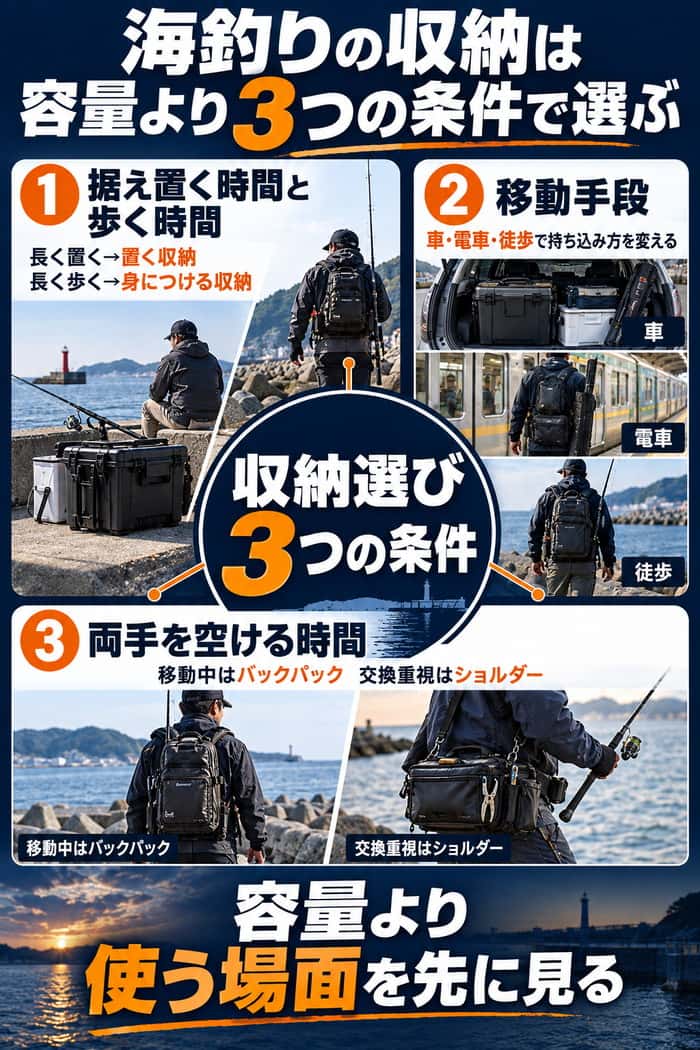 海釣りの収納は
容量より3つの条件で選ぶ

1 据え置く時間と歩く時間
長く置く→置く収納
長く歩く→身につける収納

2 移動手段
車・電車・徒歩で持ち込み方を変える
車
電車
徒歩

収納選び
3つの条件

3 両手を空ける時間
移動中はバックパック　交換重視はショルダー
移動中はバックパック
交換重視はショルダー

容量より
使う場面を先に見る