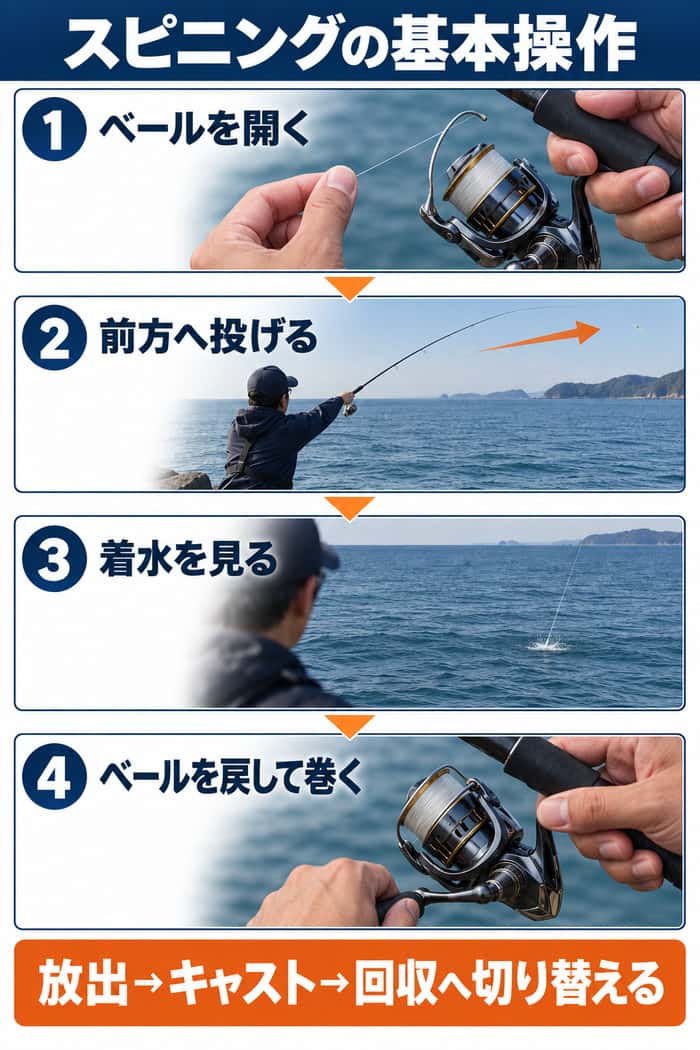 スピニングの基本操作

1 ベールを開く

2 前方へ投げる

3 着水を見る

4 ベールを戻して巻く

放出→キャスト→回収へ切り替える