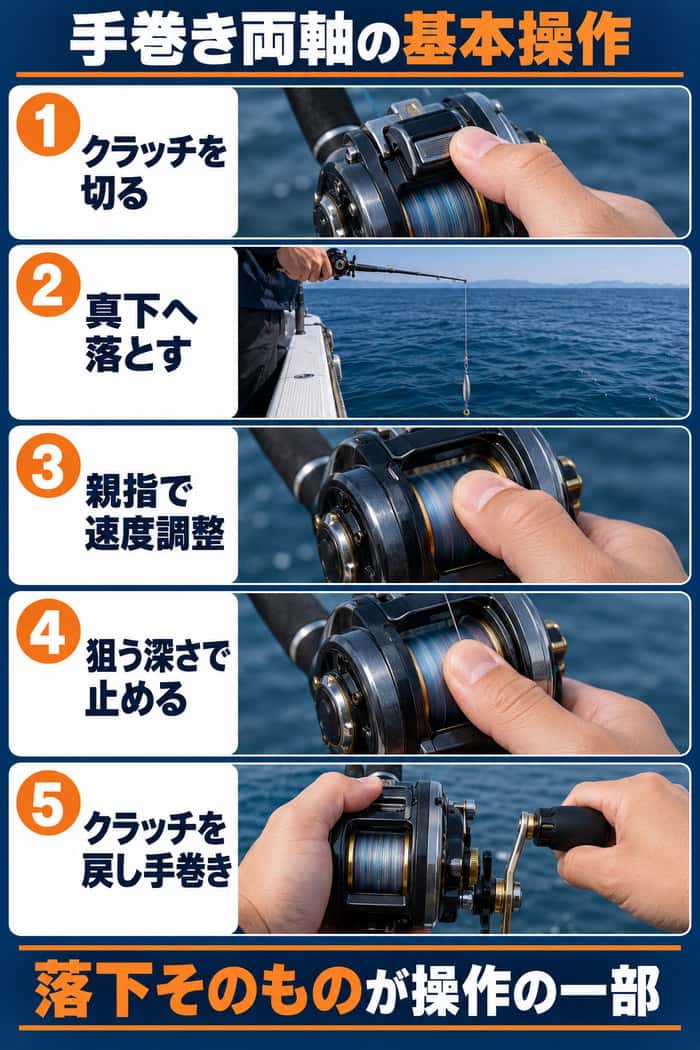 手巻き両軸の基本操作

1 クラッチを切る

2 真下へ落とす

3 親指で速度調整

4 狙う深さで止める

5 クラッチを戻し手巻き

落下そのものが操作の一部