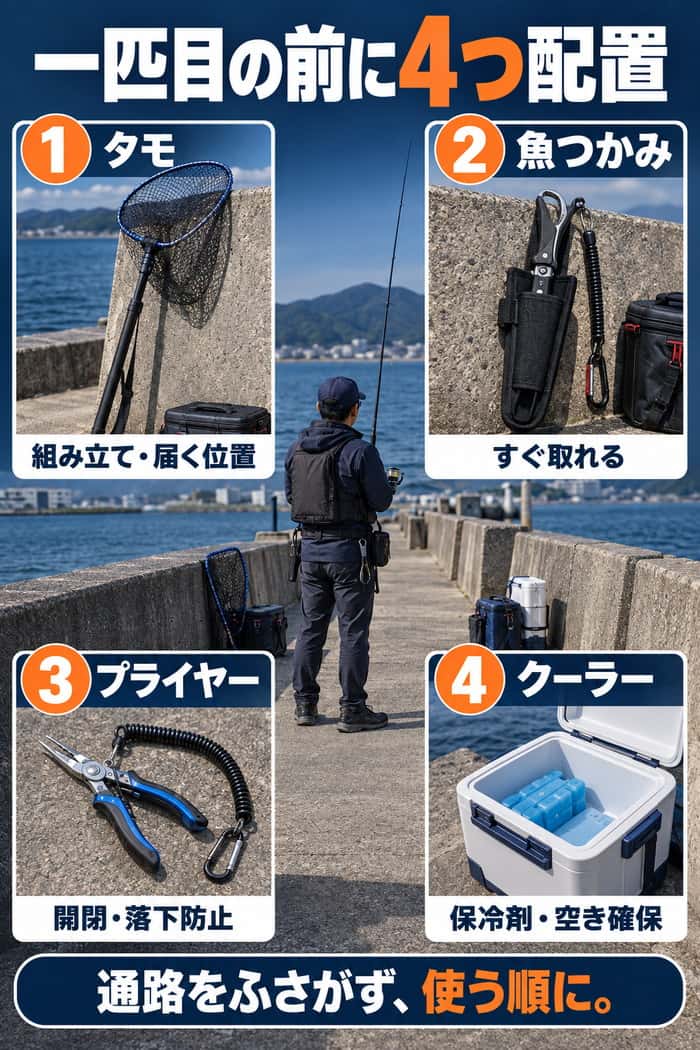 一匹目の前に4つ配置

1 タモ

組み立て・届く位置

2 魚つかみ

すぐ取れる

3 プライヤー

開閉・落下防止

4 クーラー

保冷剤・空き確保

通路をふさがず、使う順に。