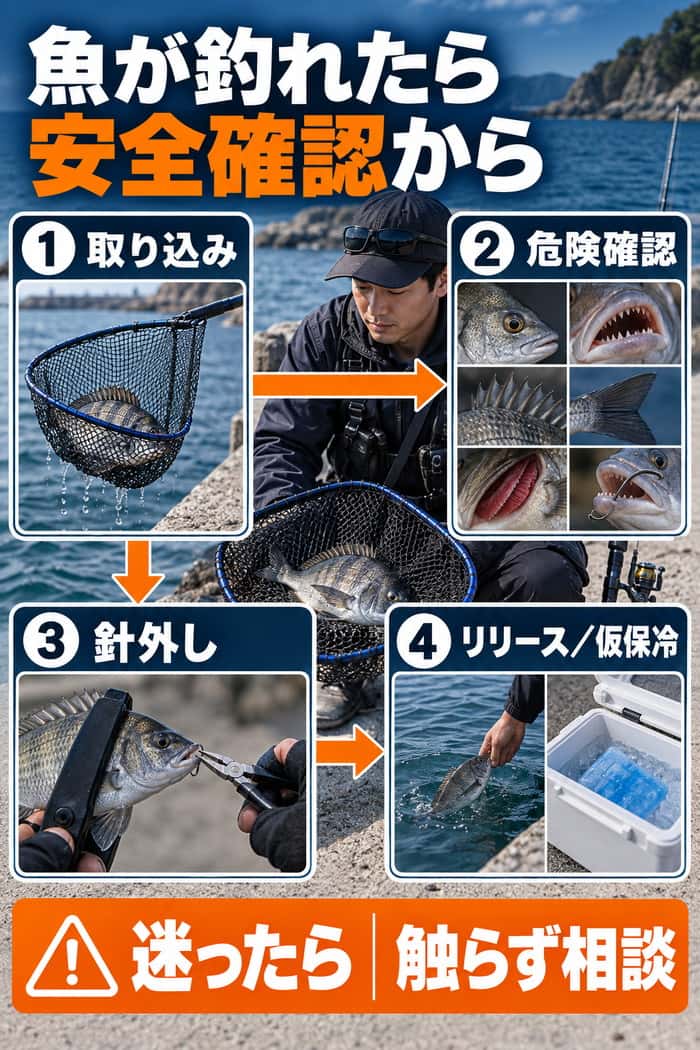 魚が釣れたら
安全確認から

1 取り込み

2 危険確認

3 針外し

4 リリース／仮保冷

迷ったら　触らず相談