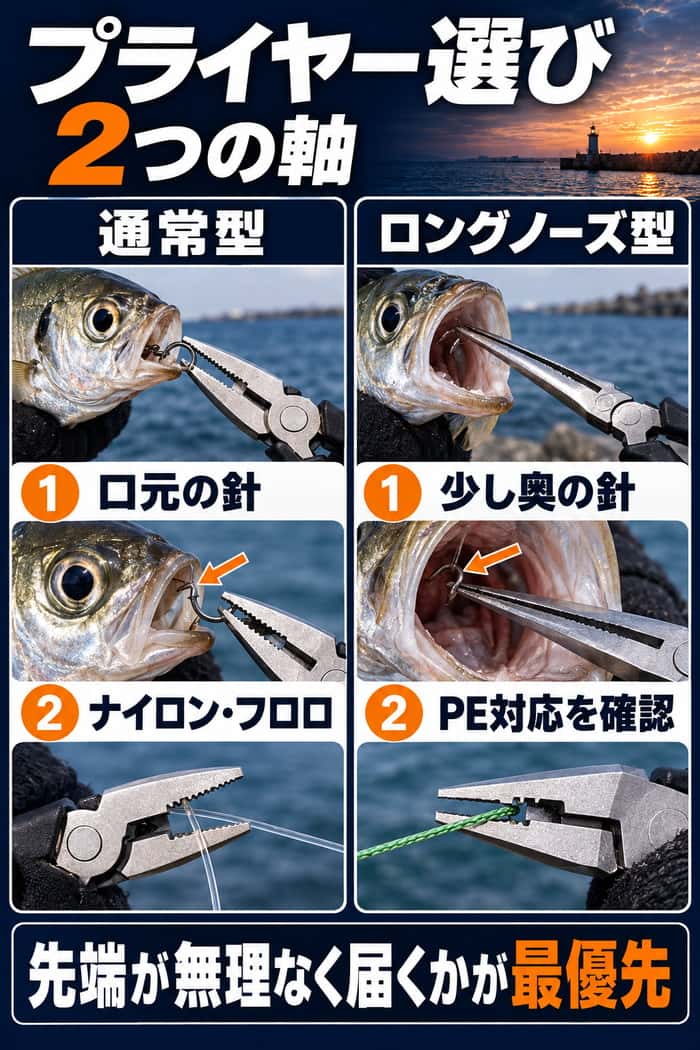 プライヤー選び
2つの軸

通常型

1 口元の針

2 ナイロン・フロロ

ロングノーズ型

1 少し奥の針

2 PE対応を確認

先端が無理なく届くかが最優先