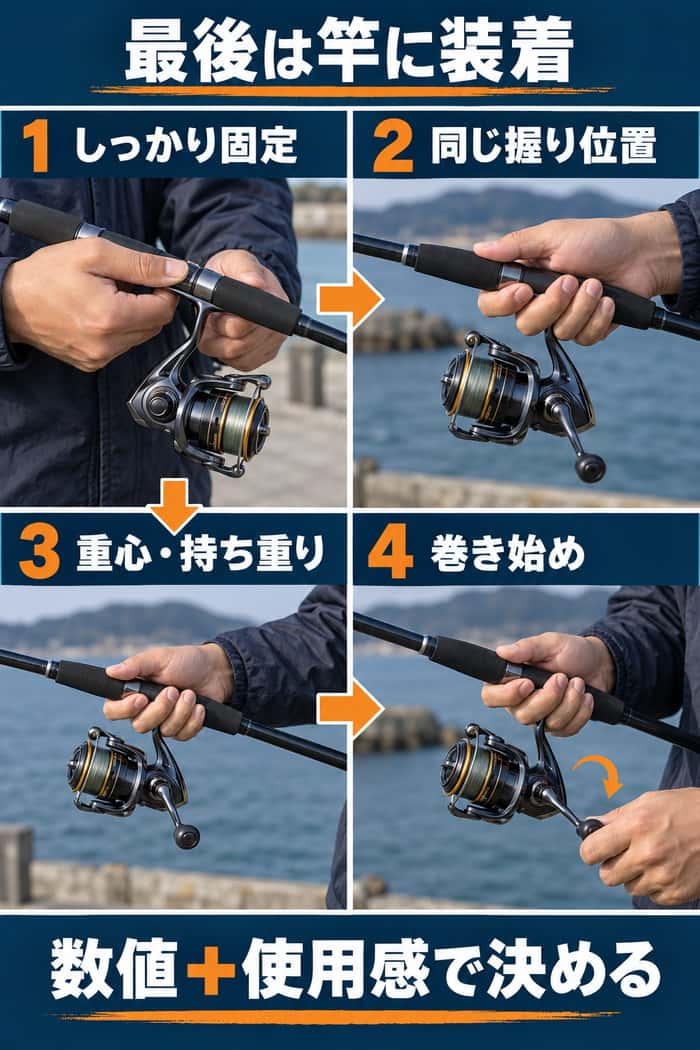 最後は竿に装着

1 しっかり固定

2 同じ握り位置

3 重心・持ち重り

4 巻き始め

数値＋使用感で決める