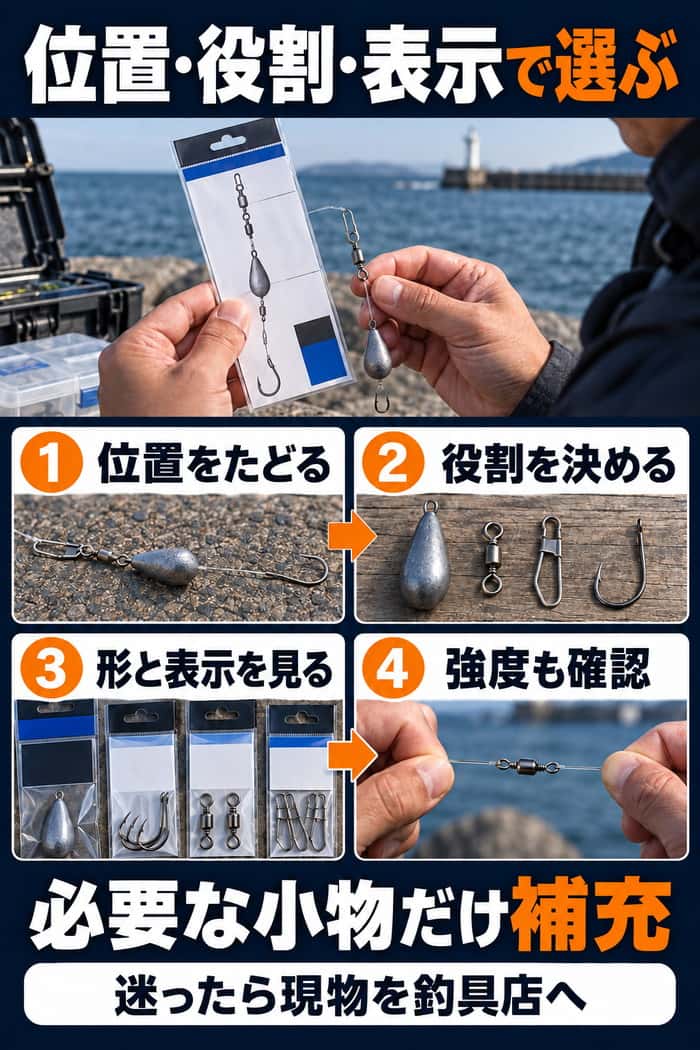 位置・役割・表示で選ぶ

1 位置をたどる

2 役割を決める

3 形と表示を見る

4 強度も確認

必要な小物だけ補充

迷ったら現物を釣具店へ