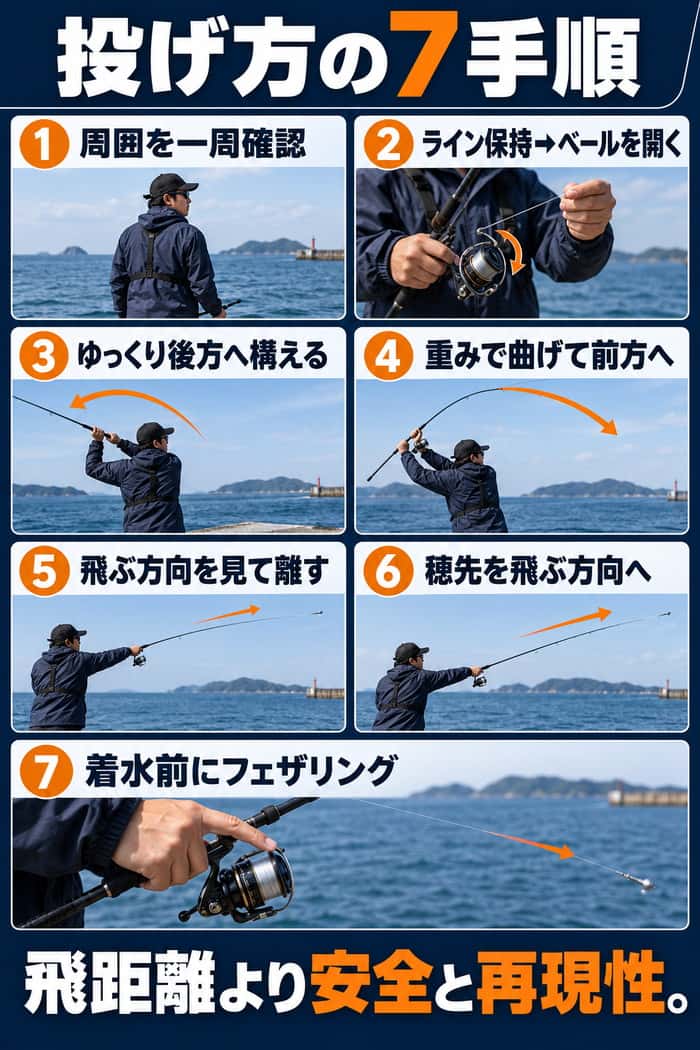 投げ方の7手順

1 周囲を一周確認

2 ライン保持→ベールを開く

3 ゆっくり後方へ構える

4 重みで曲げて前方へ

5 飛ぶ方向を見て離す

6 穂先を飛ぶ方向へ

7 着水前にフェザリング

飛距離より安全と再現性。