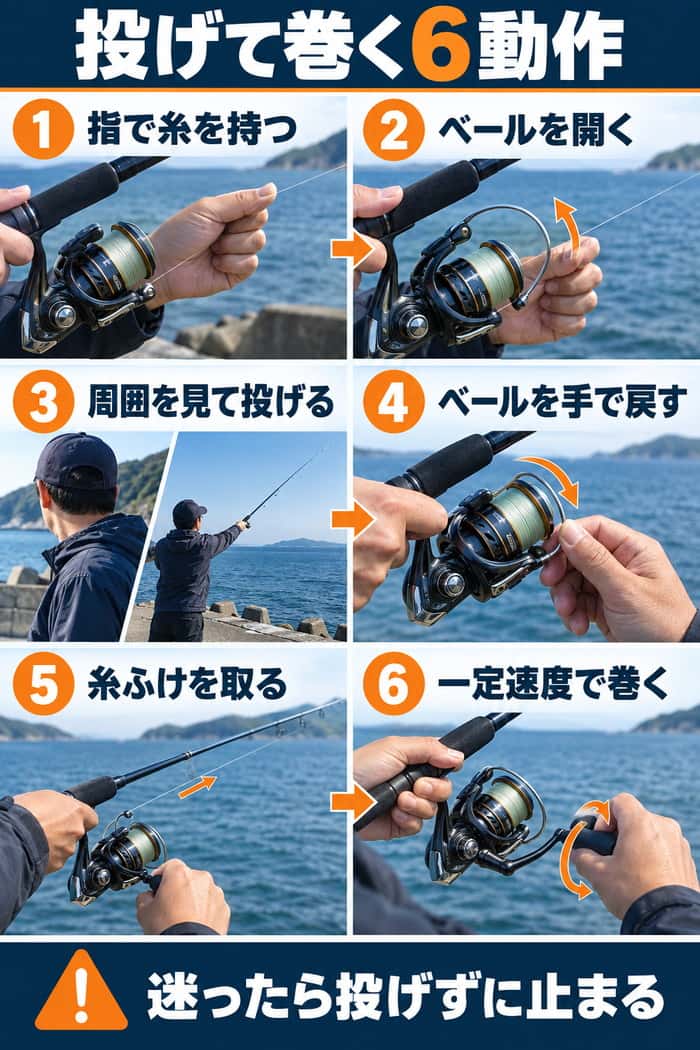 投げて巻く6動作

1 指で糸を持つ

2 ベールを開く

3 周囲を見て投げる

4 ベールを手で戻す

5 糸ふけを取る

6 一定速度で巻く

! 迷ったら投げずに止まる