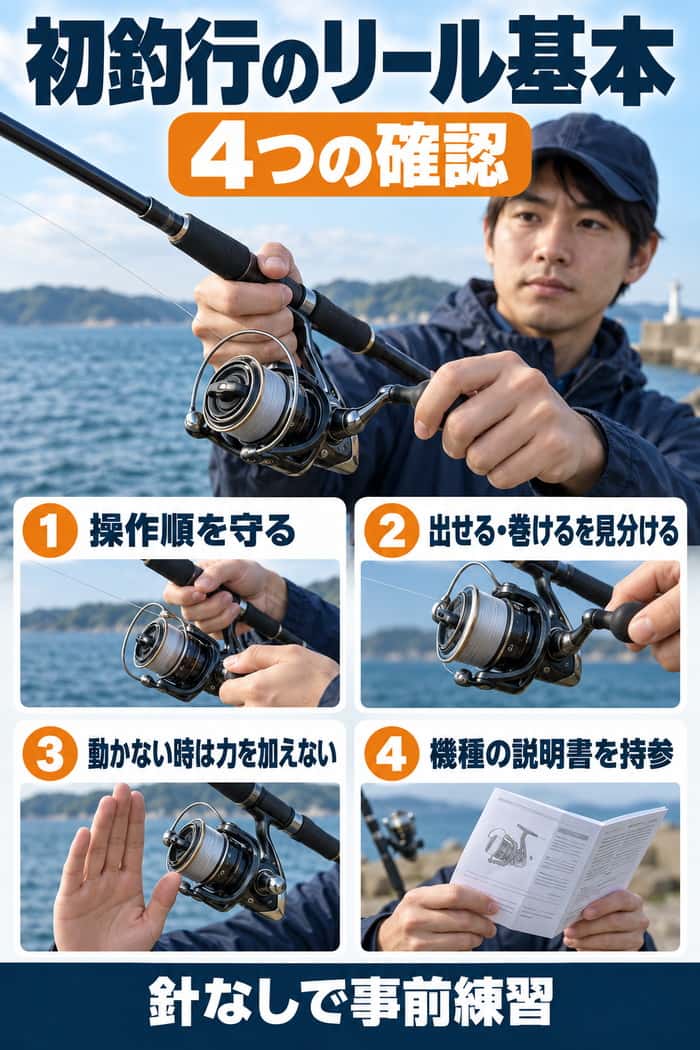 初釣行のリール基本

4つの確認

1 操作順を守る

2 出せる・巻けるを見分ける

3 動かない時は力を加えない

4 機種の説明書を持参

針なしで事前練習